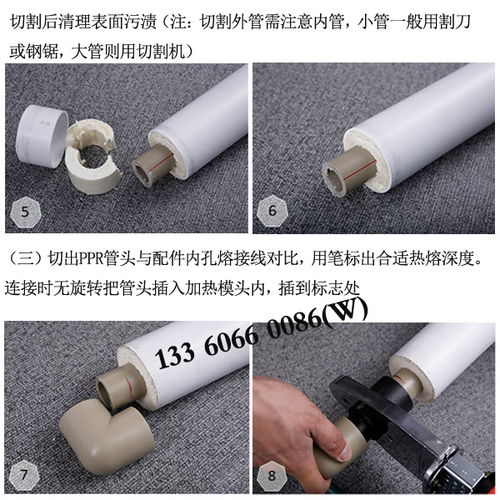 切割后清理表面污渍（注：切割外管需注意内管，小管一般用割刀或钢锯，大管则用切割机）

5

6

（三）切出PPR管头与配件内孔熔接线对比，用笔标出合适热熔深度。连接时无旋转把管头插入加热模头内，插到标志处

133 6066 0086(W)

7

8